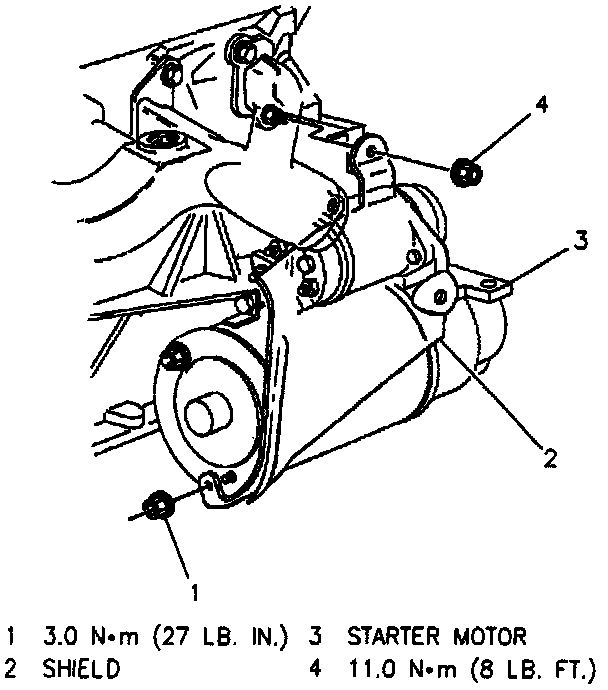 4

3

2

1

1 3.0 N•m (27 LB. IN.)
2 SHIELD
3 STARTER MOTOR
4 11.0 N•m (8 LB. FT.)