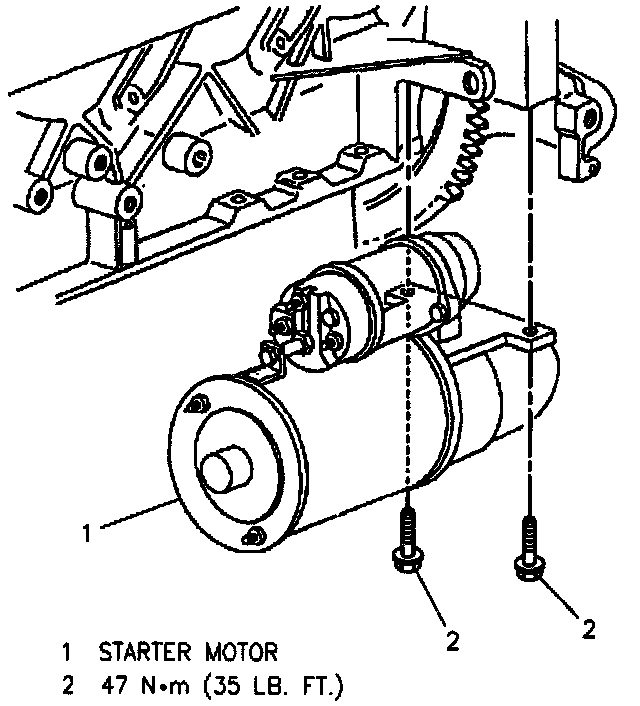 1

2

2

1 STARTER MOTOR
2 47 N•m (35 LB. FT.)