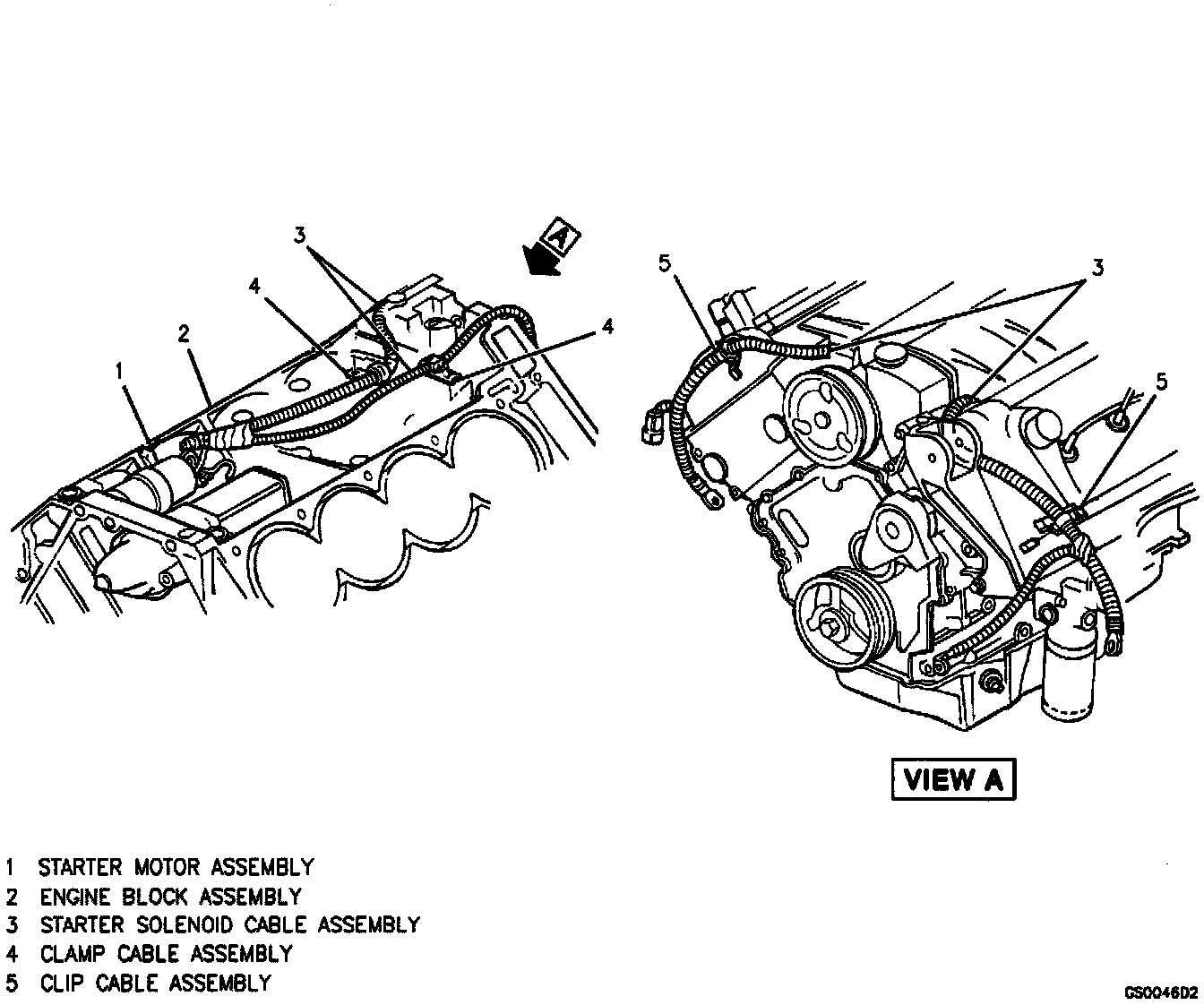 3

A

4

4

2

1

5

3

5

VIEW A

1 STARTER MOTOR ASSEMBLY
2 ENGINE BLOCK ASSEMBLY
3 STARTER SOLENOID CABLE ASSEMBLY
4 CLAMP CABLE ASSEMBLY
5 CLIP CABLE ASSEMBLY

GS0046D2