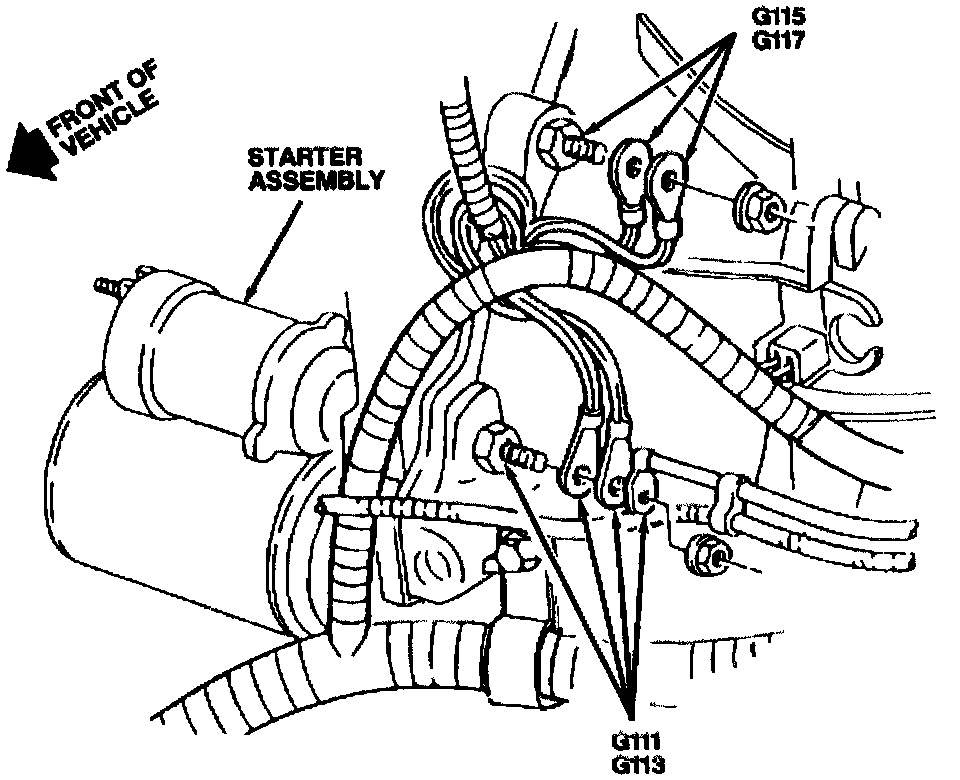 FRONT OF VEHICLE

STARTER ASSEMBLY

G115
G117

G111
G113