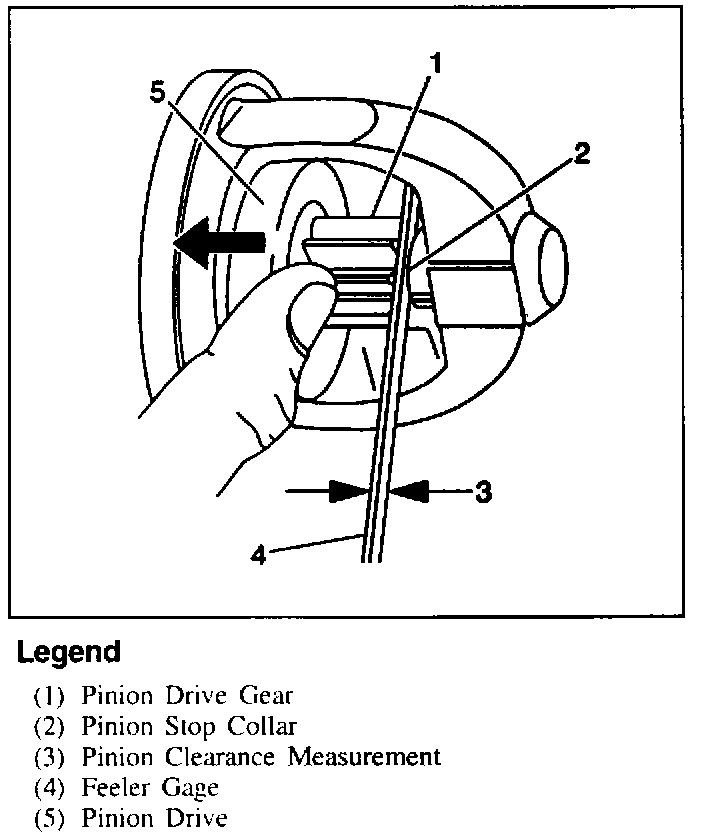 1
5
2
3
4

Legend

(1) Pinion Drive Gear
(2) Pinion Stop Collar
(3) Pinion Clearance Measurement
(4) Feeler Gage
(5) Pinion Drive