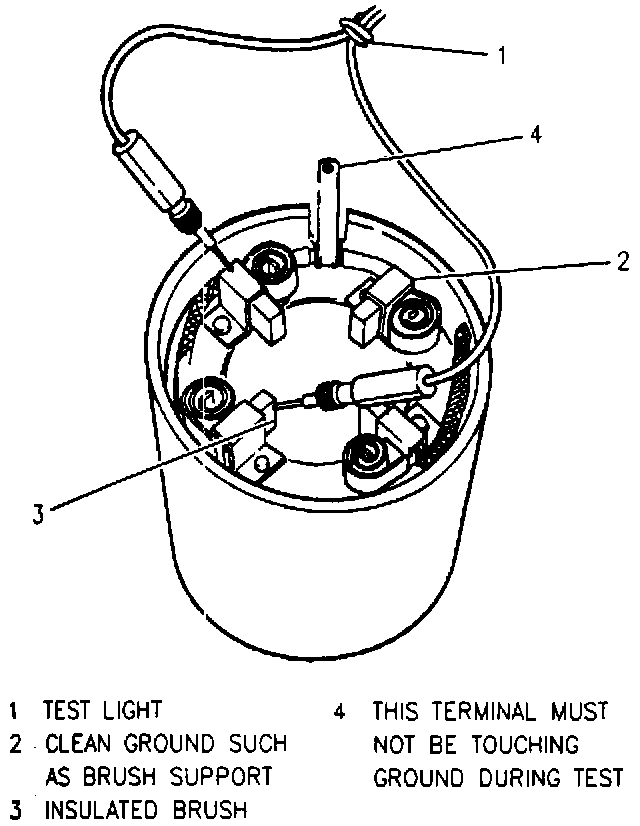 1

4

2

3

1 TEST LIGHT
2 CLEAN GROUND SUCH AS BRUSH SUPPORT
3 INSULATED BRUSH

4 THIS TERMINAL MUST NOT BE TOUCHING GROUND DURING TEST