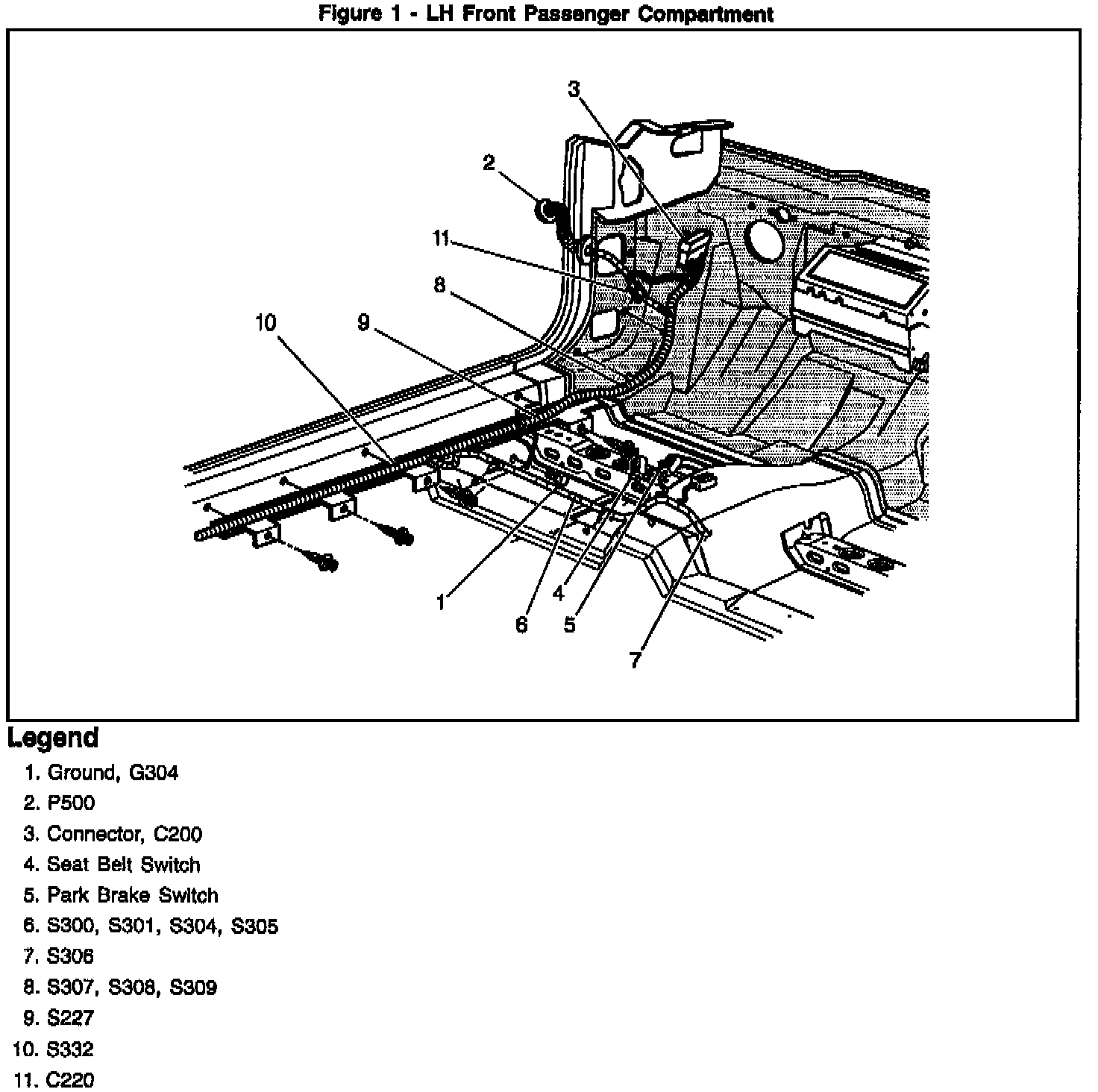 Figure 1 - LH Front Passenger Compartment

3
2
11
8
10
9
1
6
4
5
7

Legend
1. Ground, G304
2. P500
3. Connector, C200
4. Seat Belt Switch
5. Park Brake Switch
6. S300, S301, S304, S305
7. S306
8. S307, S308, S309
9. S227
10. S332
11. C220