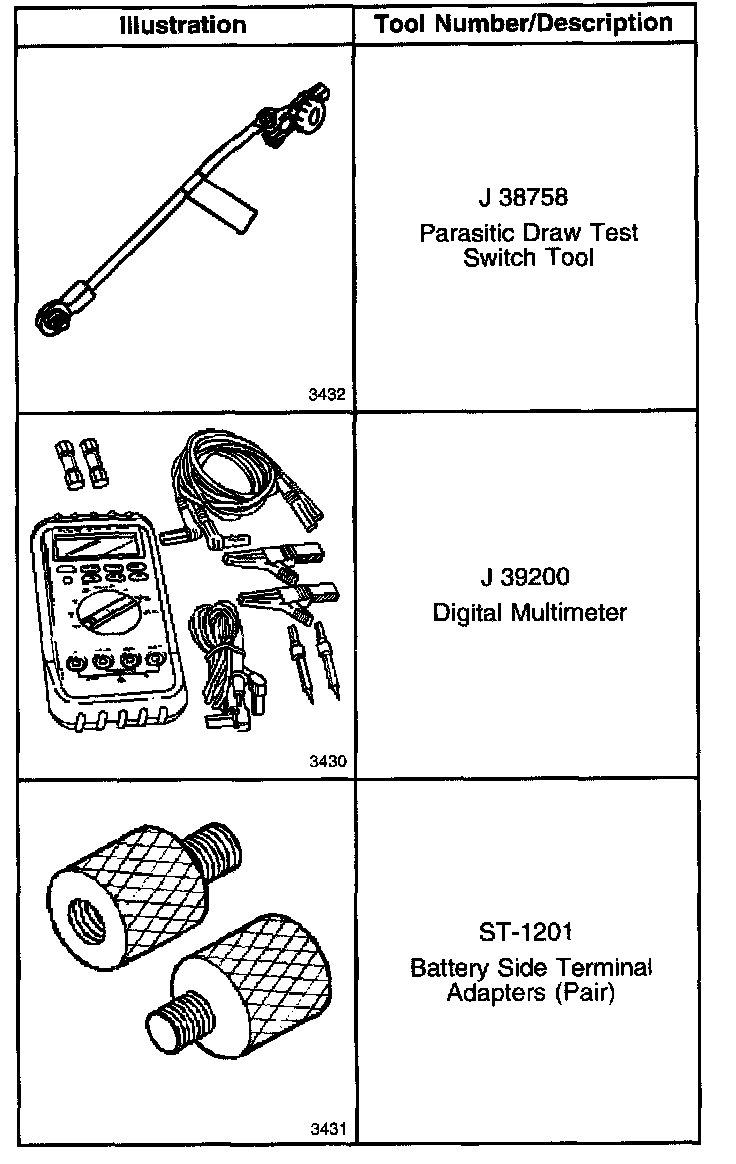 | Illustration | Tool Number/Description |
|---|---|
| 3432 | J 38758 Parasitic Draw Test Switch Tool |
| 3430 | J 39200 Digital Multimeter |
| 3431 | ST-1201 Battery Side Terminal Adapters (Pair) |