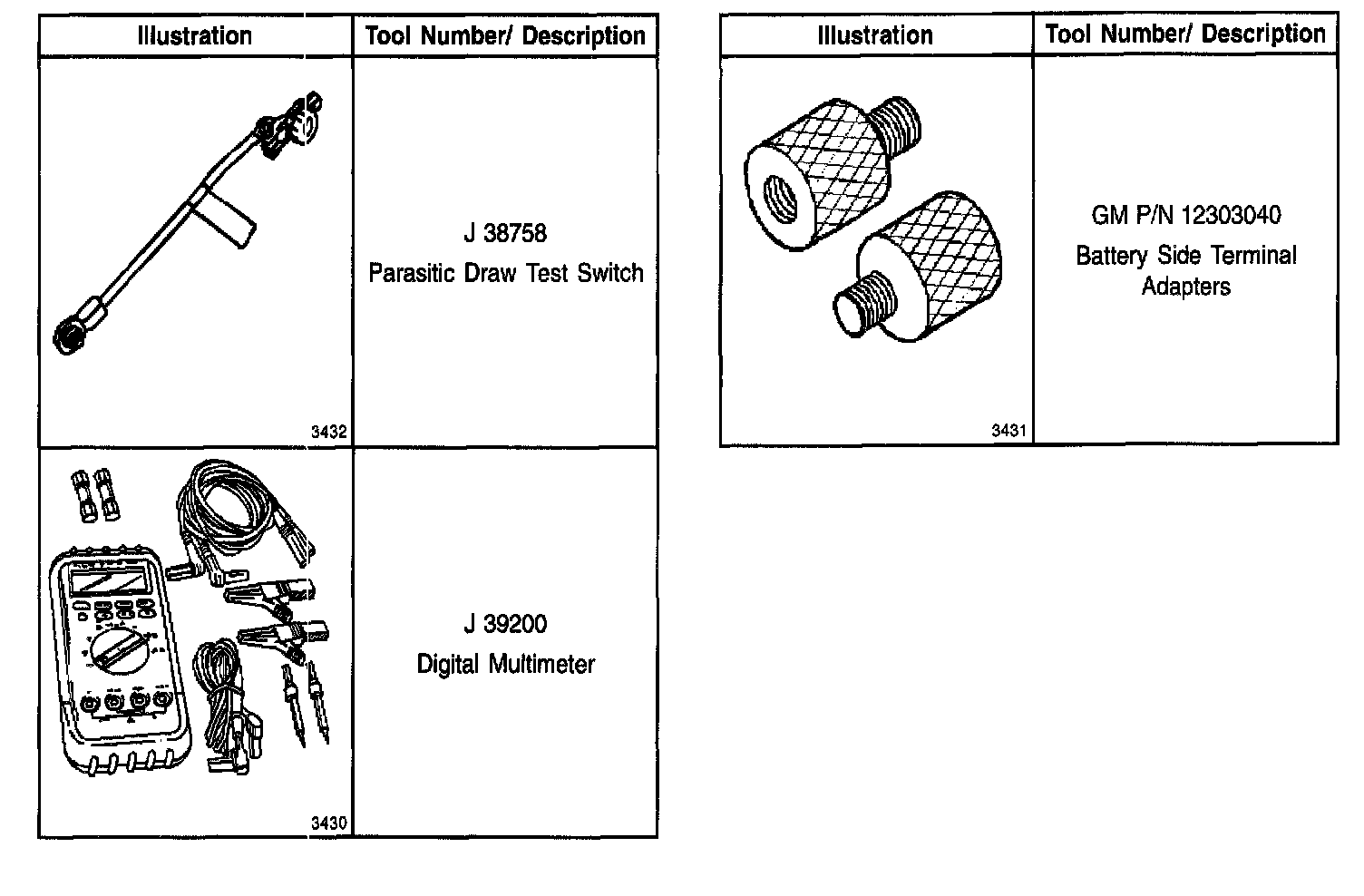 | Illustration | Tool Number/ Description |
|---|---|
| 3432 | J 38758 Parasitic Draw Test Switch |
| 3430 | J 39200 Digital Multimeter |

| Illustration | Tool Number/ Description |
|---|---|
| 3431 | GM P/N 12303040 Battery Side Terminal Adapters |