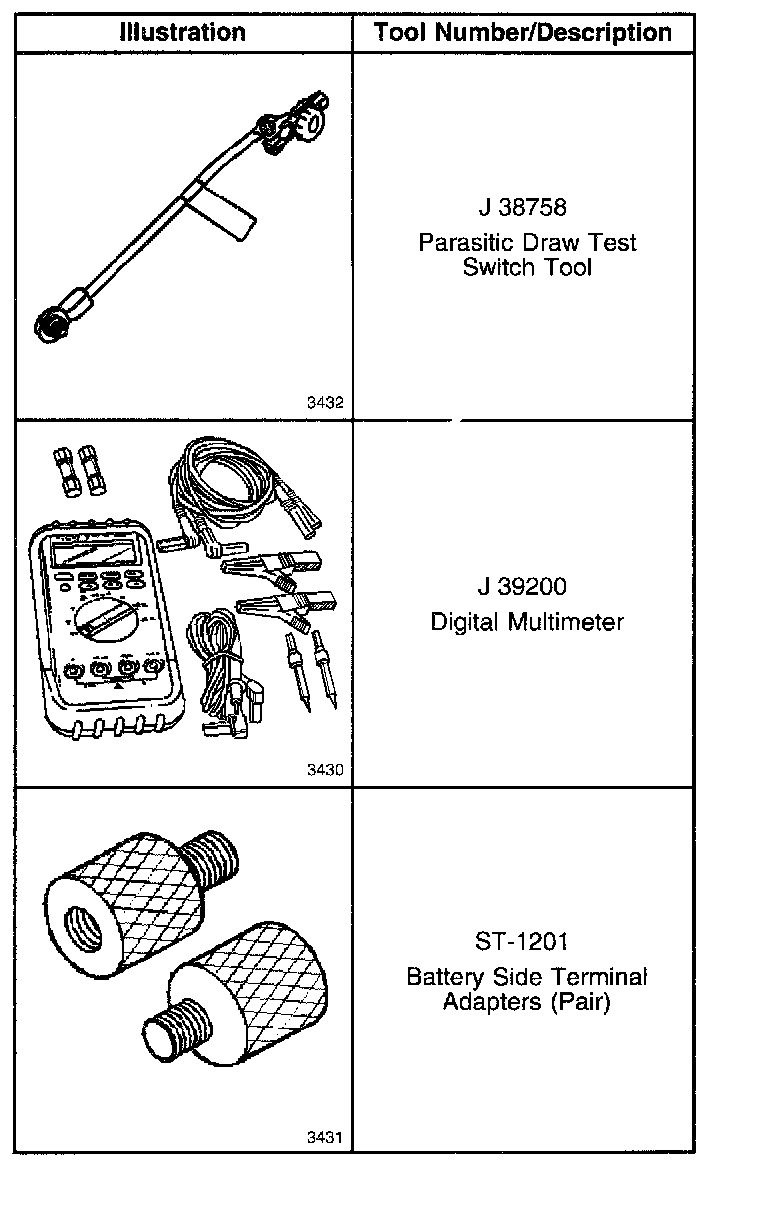 | Illustration | Tool Number/Description |
|---|---|
| 3432 | J 38758 Parasitic Draw Test Switch Tool |
| 3430 | J 39200 Digital Multimeter |
| 3431 | ST-1201 Battery Side Terminal Adapters (Pair) |