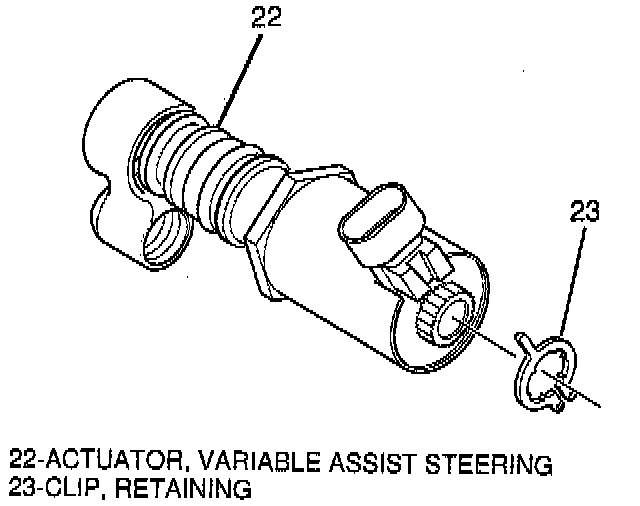 22

23

22-ACTUATOR, VARIABLE ASSIST STEERING
23-CLIP, RETAINING