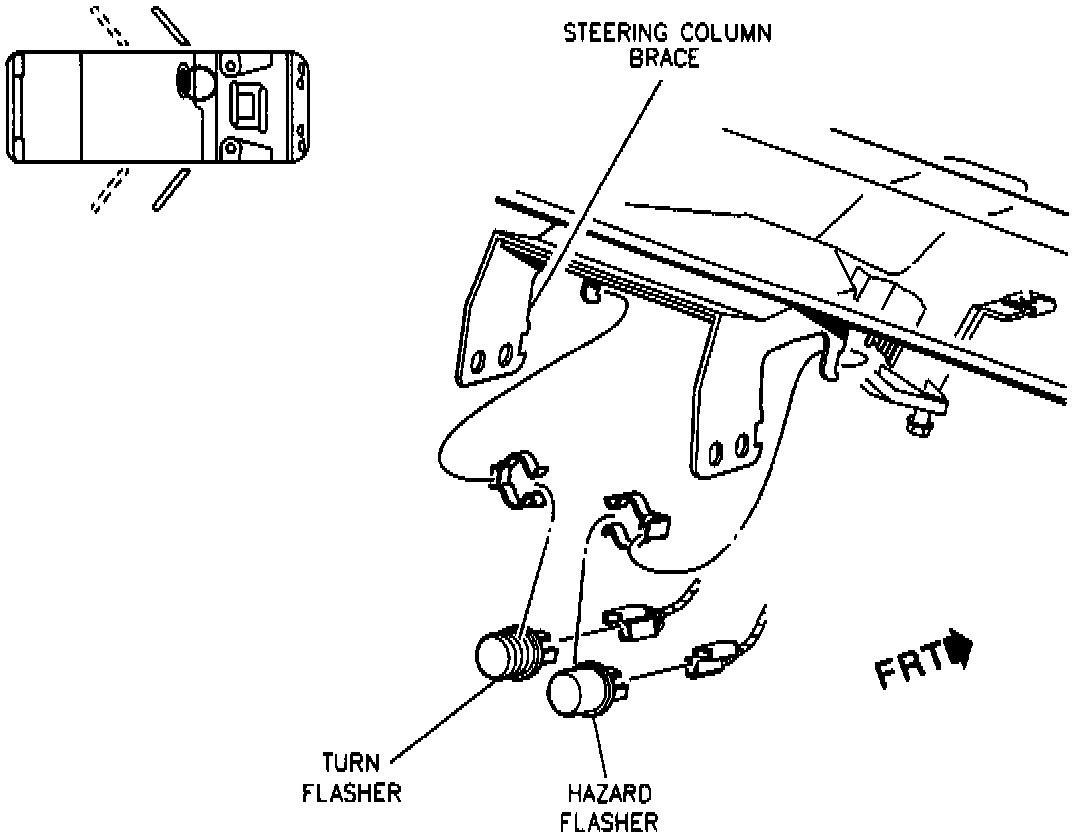 STEERING COLUMN BRACE

FRT

TURN FLASHER

HAZARD FLASHER