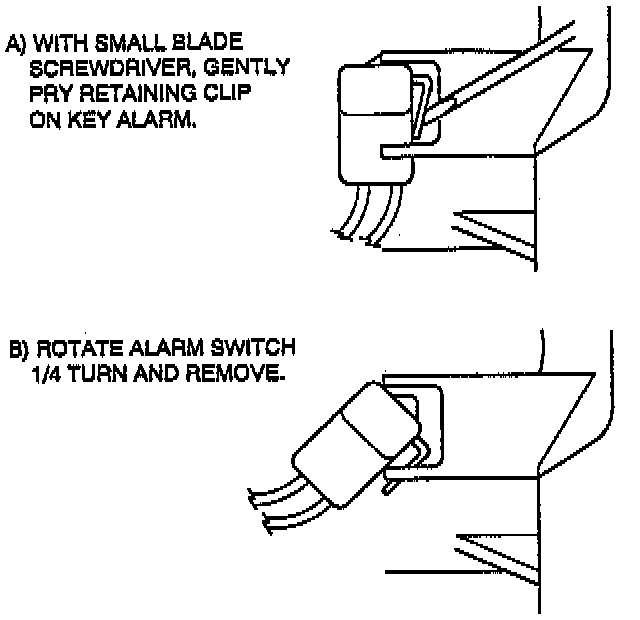 A) WITH SMALL BLADE SCREWDRIVER, GENTLY PRY RETAINING CLIP ON KEY ALARM.

B) ROTATE ALARM SWITCH 1/4 TURN AND REMOVE.