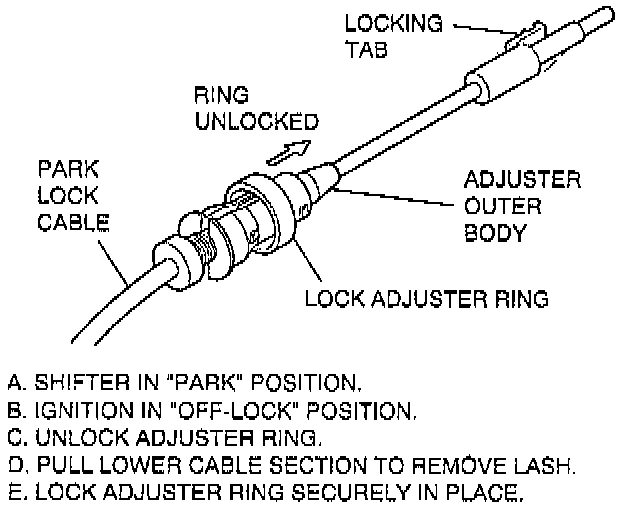 LOCKING TAB

RING UNLOCKED

PARK LOCK CABLE

ADJUSTER OUTER BODY

LOCK ADJUSTER RING

A. SHIFTER IN "PARK" POSITION.
B. IGNITION IN "OFF-LOCK" POSITION.
C. UNLOCK ADJUSTER RING.
D. PULL LOWER CABLE SECTION TO REMOVE LASH.
E. LOCK ADJUSTER RING SECURELY IN PLACE.