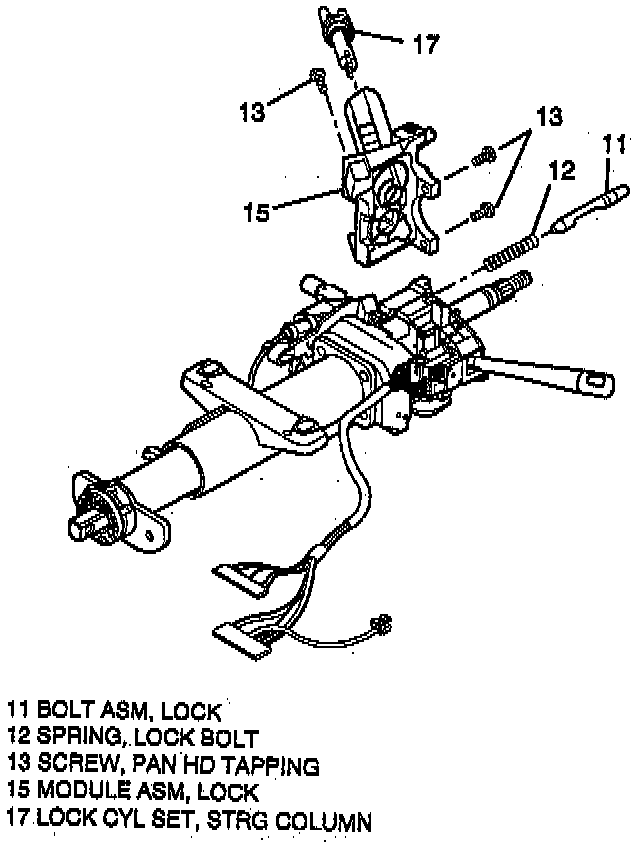 17
13
13
11
12
15

11 BOLT ASM, LOCK
12 SPRING, LOCK BOLT
13 SCREW, PAN HD TAPPING
15 MODULE ASM, LOCK
17 LOCK CYL SET, STRG COLUMN