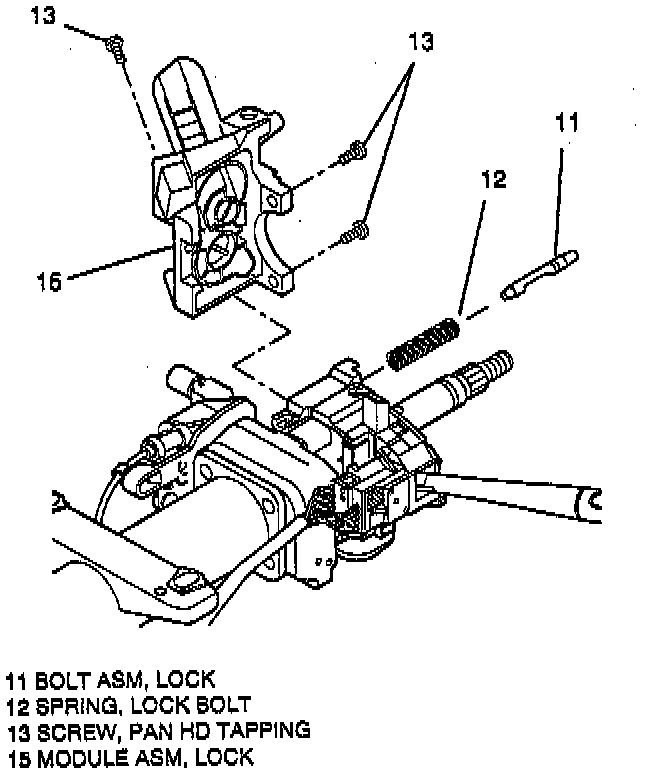 13
13
11
12
15

11 BOLT ASM, LOCK
12 SPRING, LOCK BOLT
13 SCREW, PAN HD TAPPING
15 MODULE ASM, LOCK