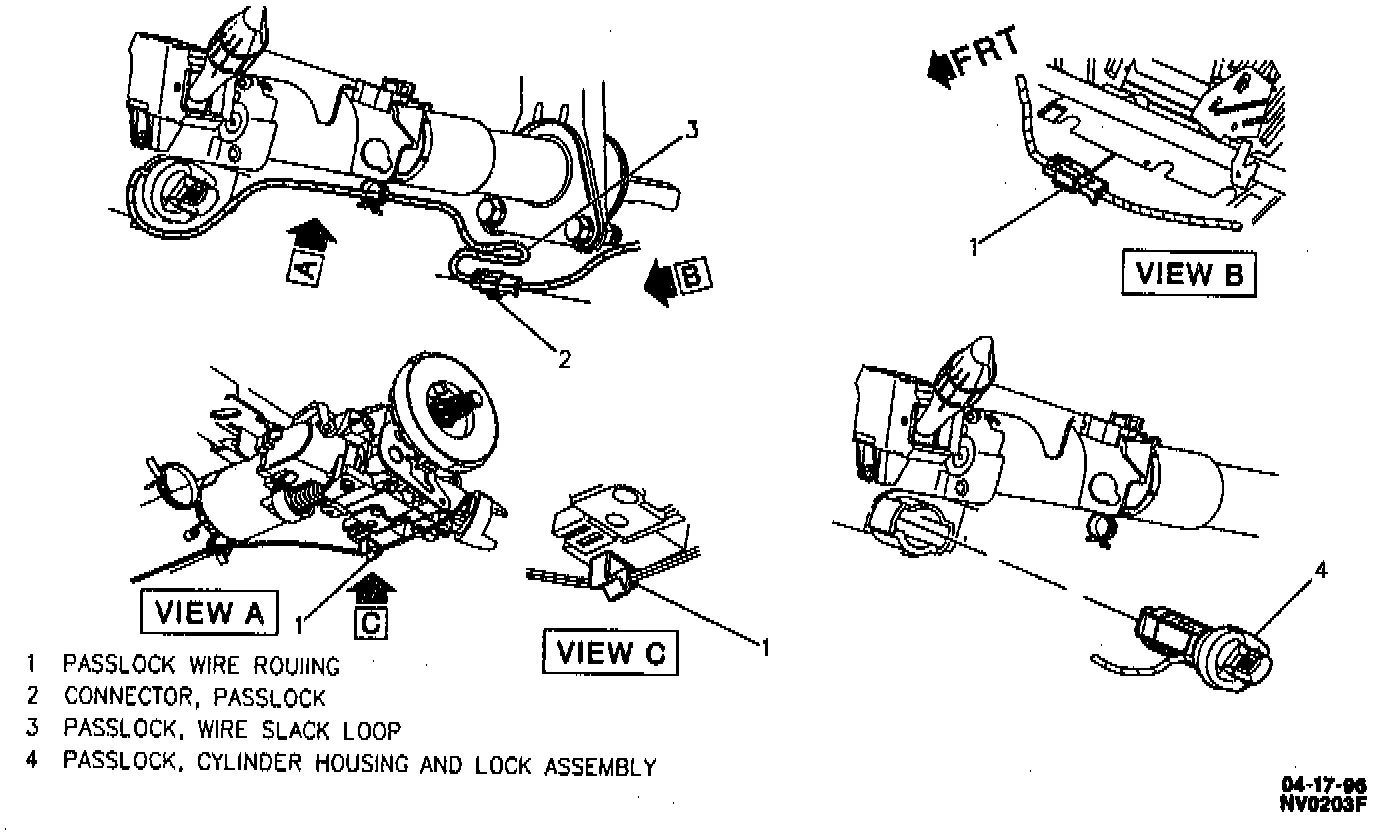 FRT

3

A

B

2

1

VIEW B

VIEW A

1

C

VIEW C

1

4

1 PASSLOCK WIRE ROUIING
2 CONNECTOR, PASSLOCK
3 PASSLOCK, WIRE SLACK LOOP
4 PASSLOCK, CYLINDER HOUSING AND LOCK ASSEMBLY

04-17-96
NV0203F