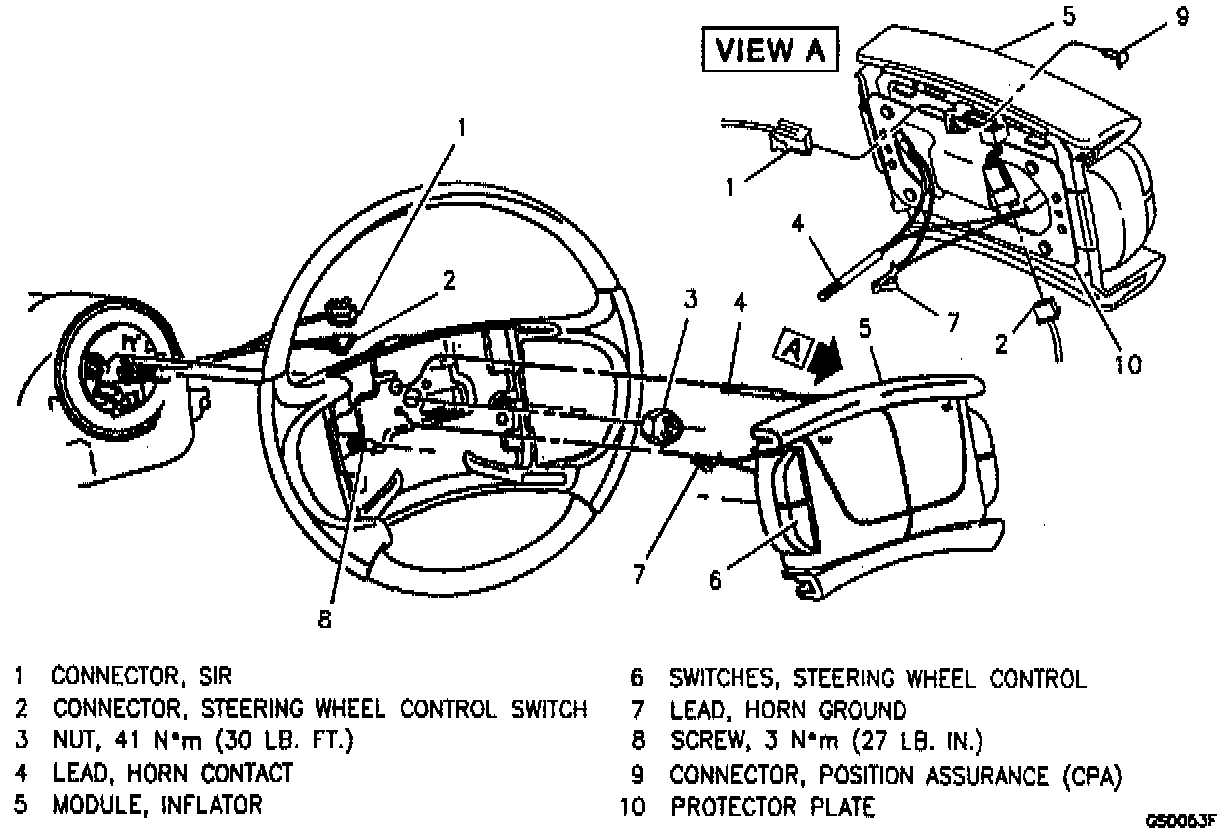 VIEW A

5
9
1
4
7
2
10
1
2
3
4
A
5
7
6
8

1 CONNECTOR, SIR
2 CONNECTOR, STEERING WHEEL CONTROL SWITCH
3 NUT, 41 N•m (30 LB. FT.)
4 LEAD, HORN CONTACT
5 MODULE, INFLATOR

6 SWITCHES, STEERING WHEEL CONTROL
7 LEAD, HORN GROUND
8 SCREW, 3 N•m (27 LB. IN.)
9 CONNECTOR, POSITION ASSURANCE (CPA)
10 PROTECTOR PLATE

GS0063F