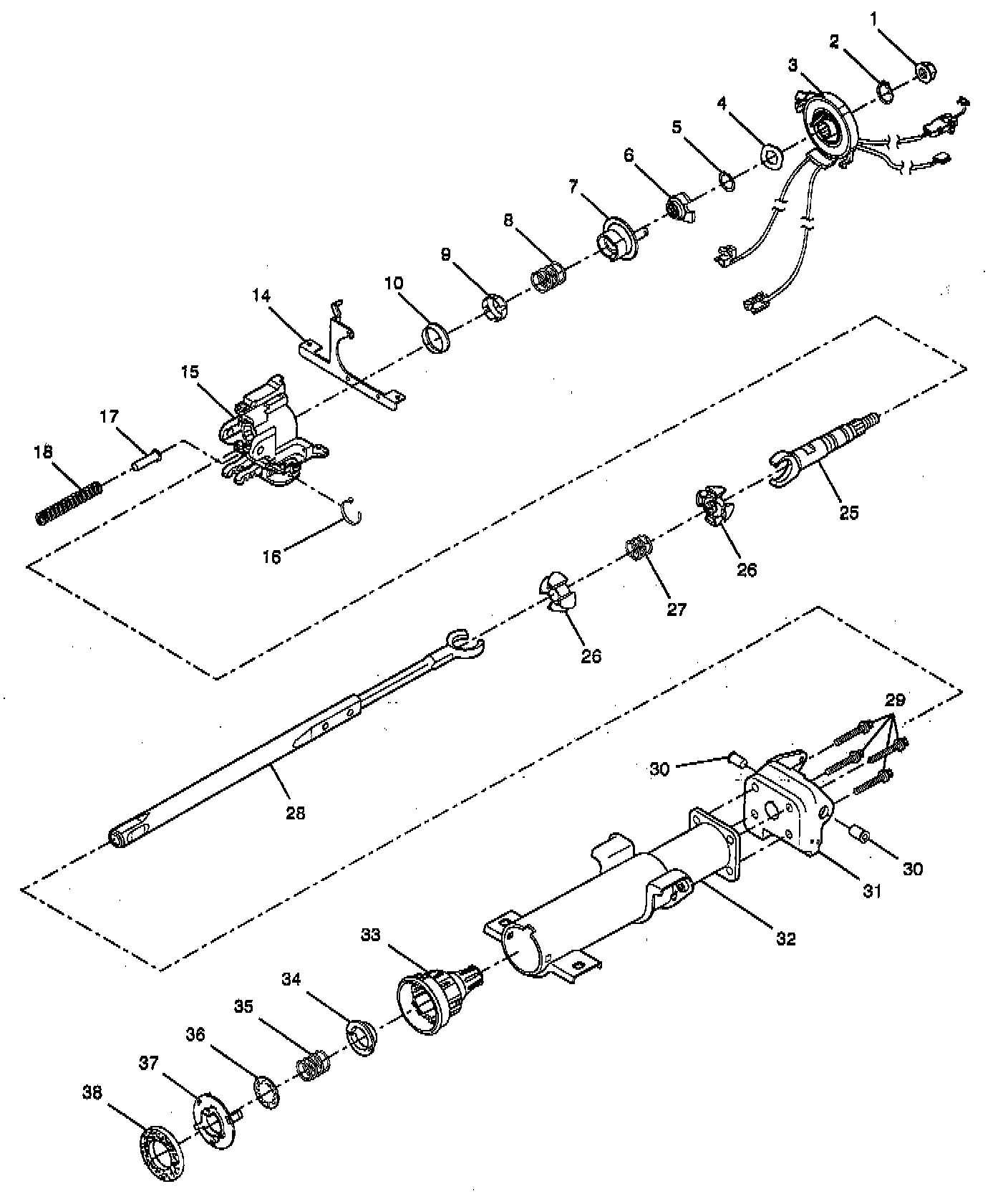 1
2
3
4
5
6
7
8
9
10
14
15
17
18
16
25
26
27
26
28
29
30
30
31
32
33
34
35
36
37
38