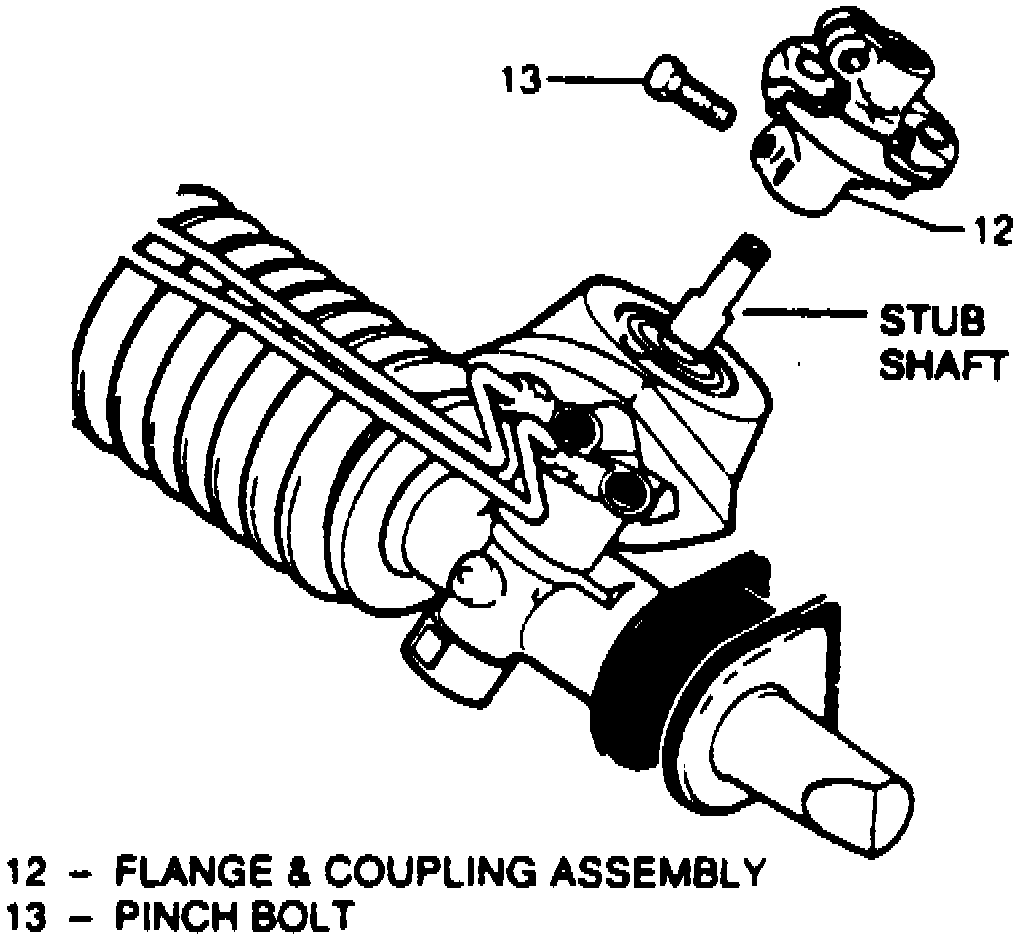 13

12

STUB SHAFT

12 – FLANGE & COUPLING ASSEMBLY
13 – PINCH BOLT