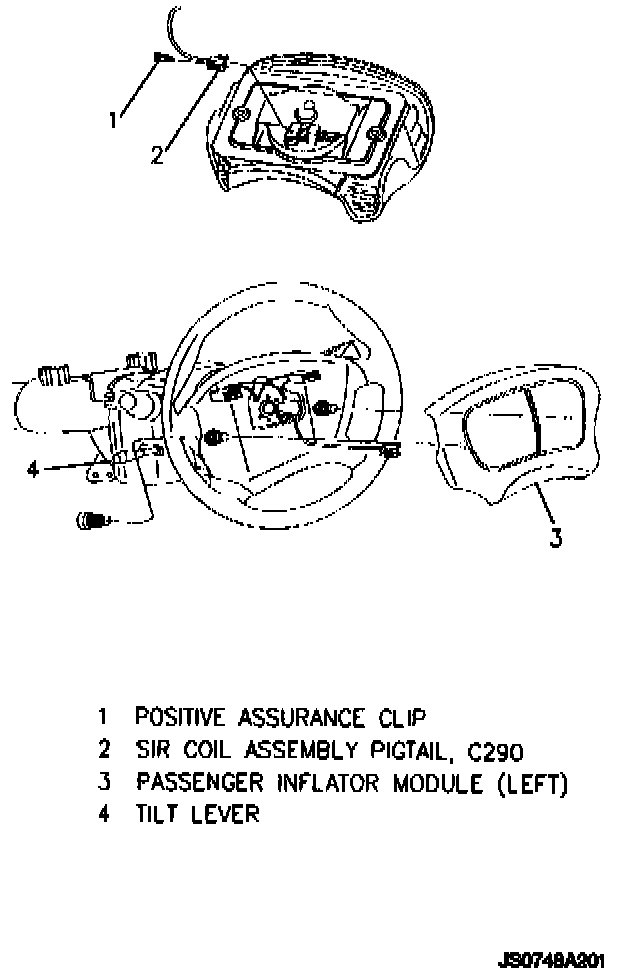 1
2
4
3

1 POSITIVE ASSURANCE CLIP
2 SIR COIL ASSEMBLY PIGTAIL, C290
3 PASSENGER INFLATOR MODULE (LEFT)
4 TILT LEVER

JS0748A201