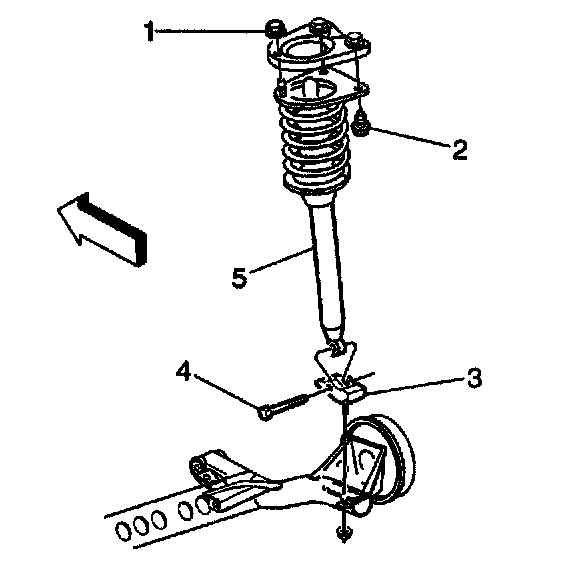 1
2
5
4
3