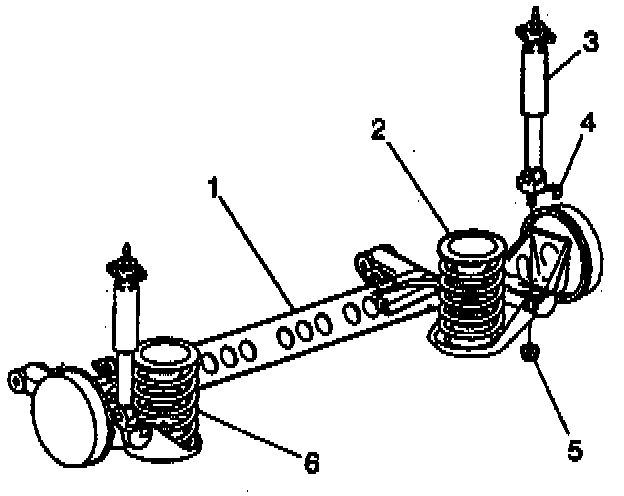 3
2
4
1
5
6