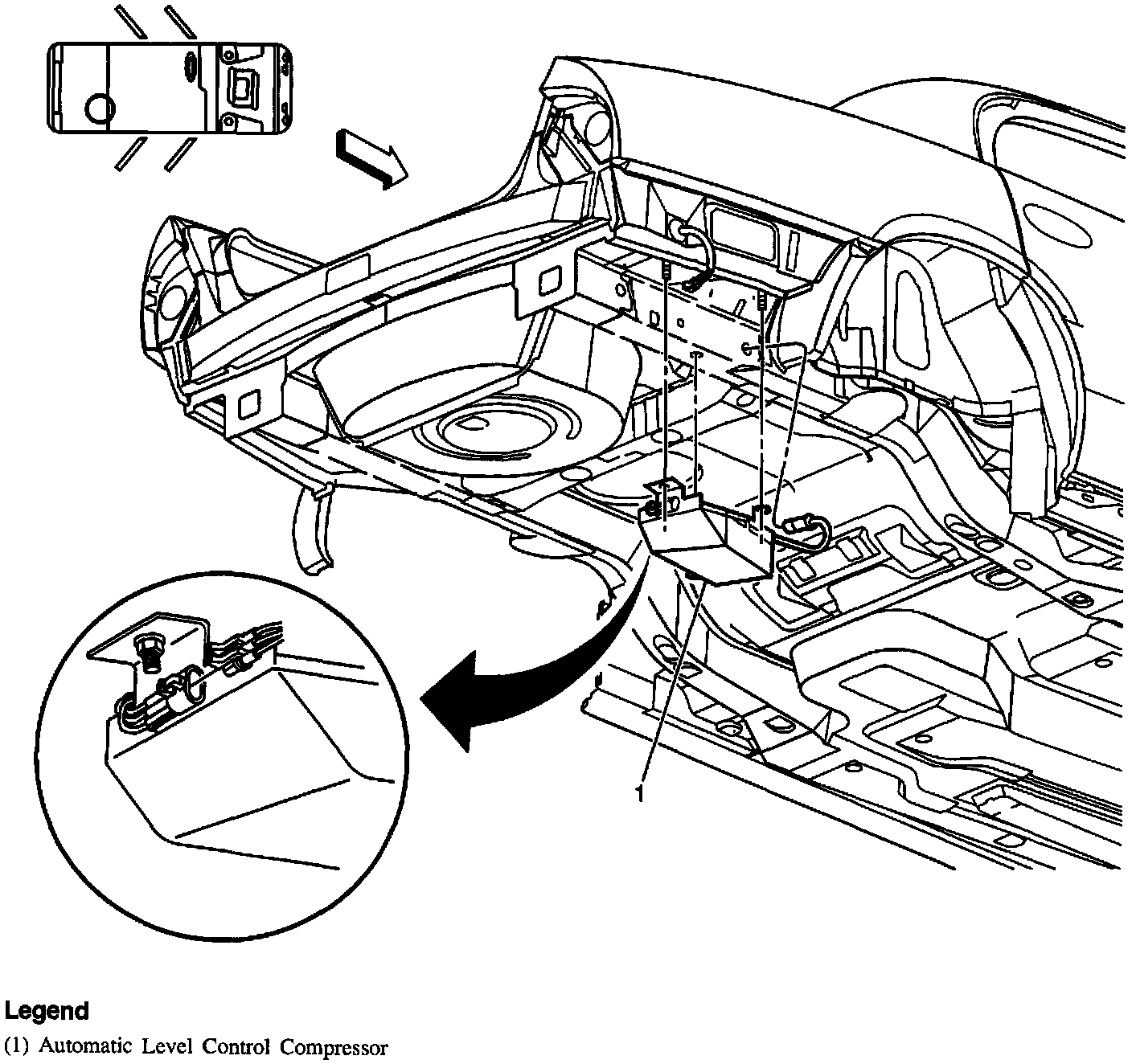 1

Legend
(1) Automatic Level Control Compressor