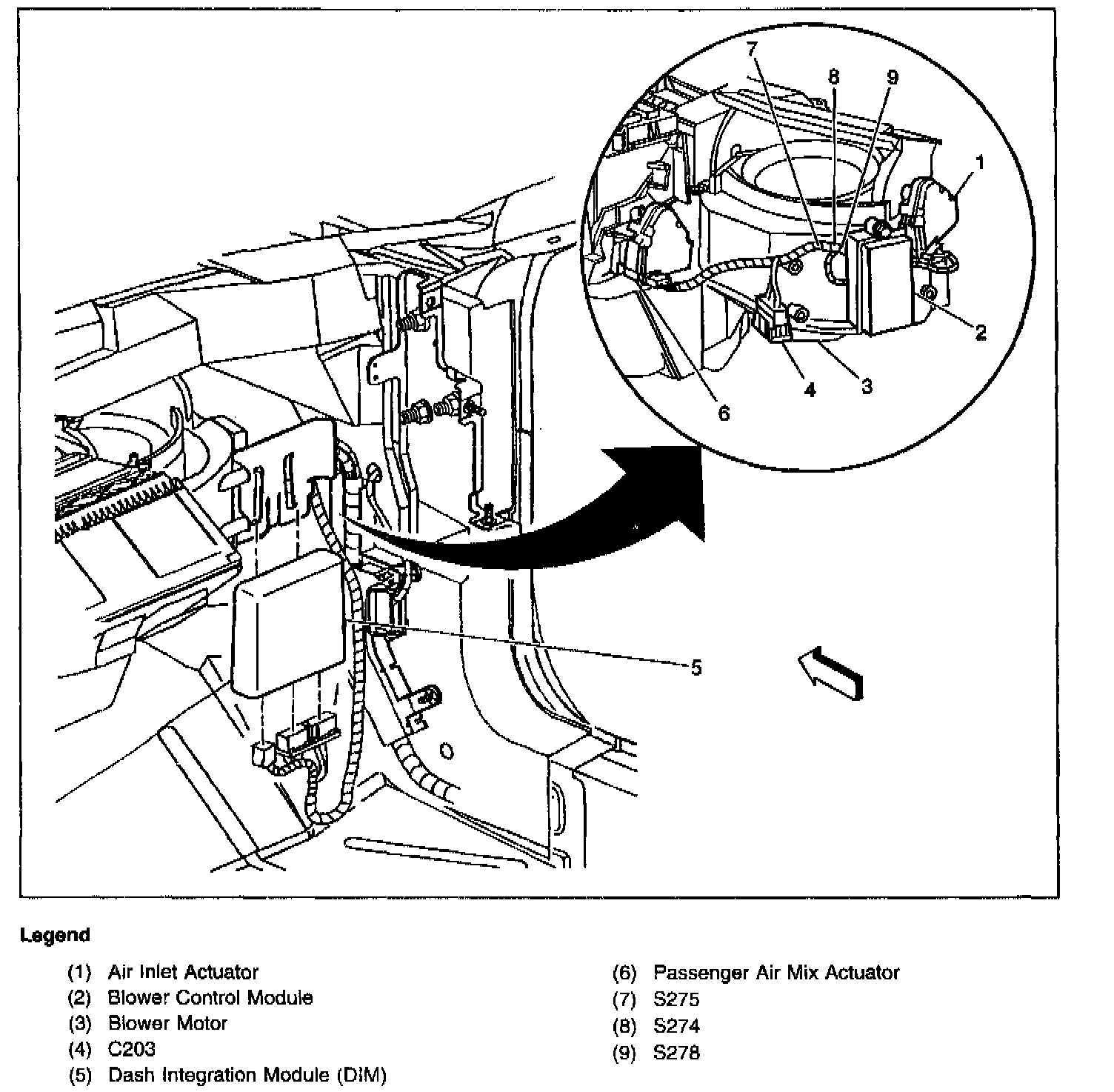 7 8 9
1
2
3
4
6
5

Legend

(1) Air Inlet Actuator
(2) Blower Control Module
(3) Blower Motor
(4) C203
(5) Dash Integration Module (DIM)

(6) Passenger Air Mix Actuator
(7) S275
(8) S274
(9) S278