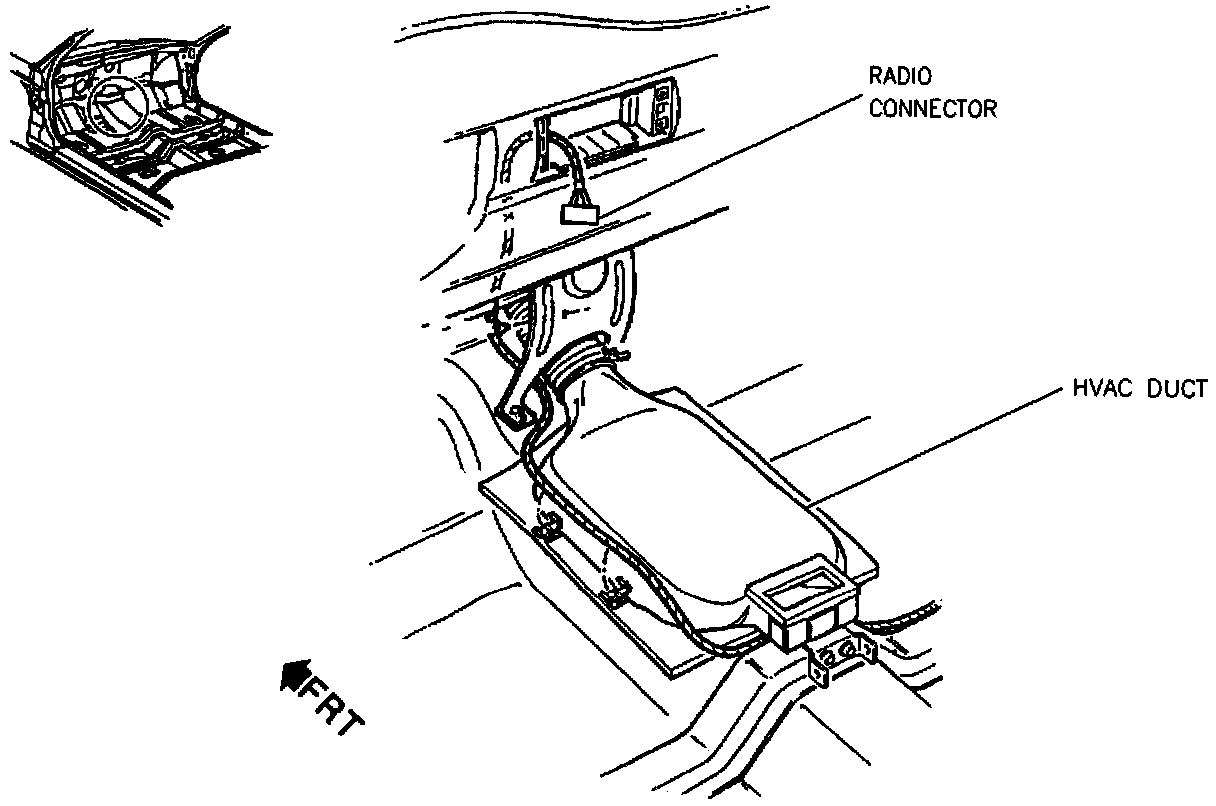 RADIO CONNECTOR

HVAC DUCT

FRT