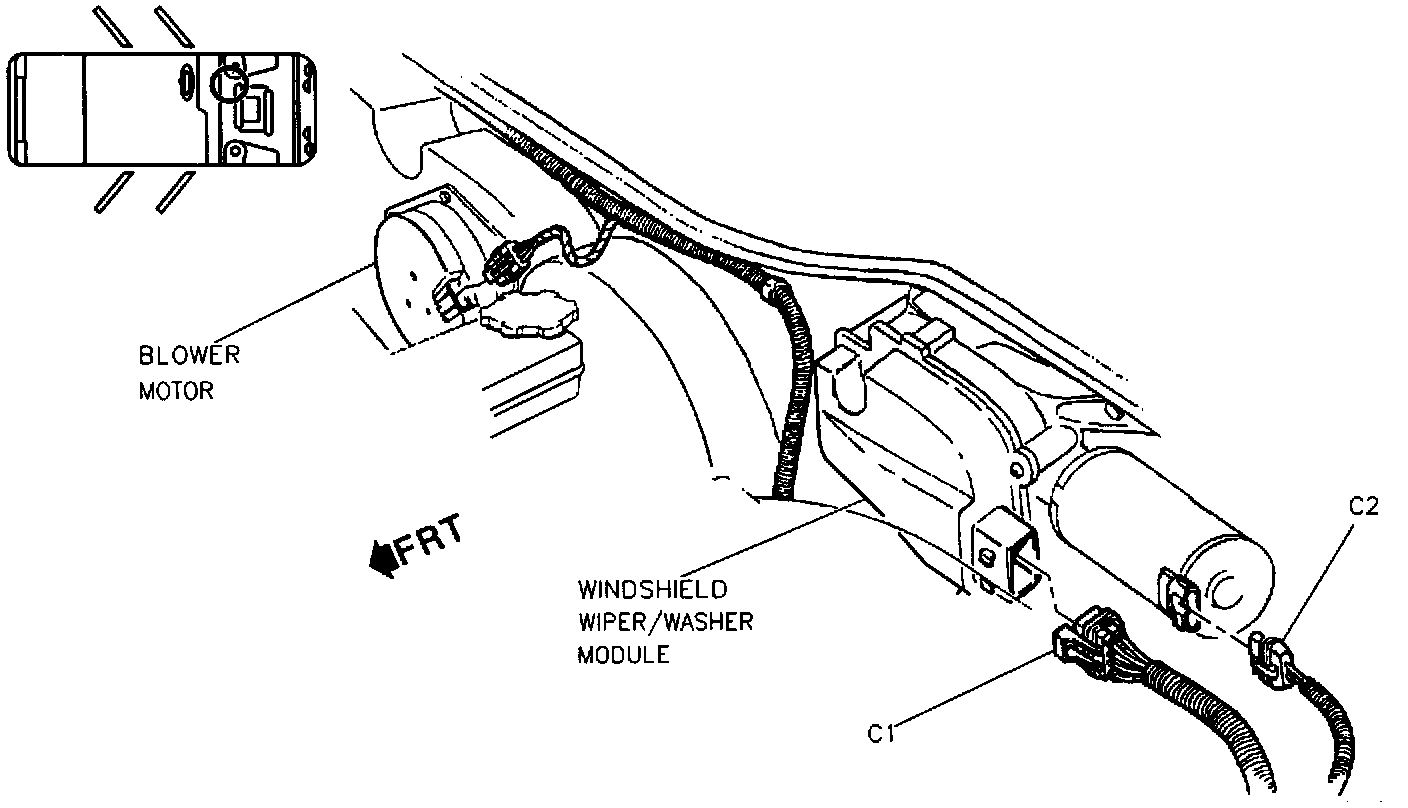 BLOWER MOTOR

FRT

WINDSHIELD WIPER/WASHER MODULE

C2

C1