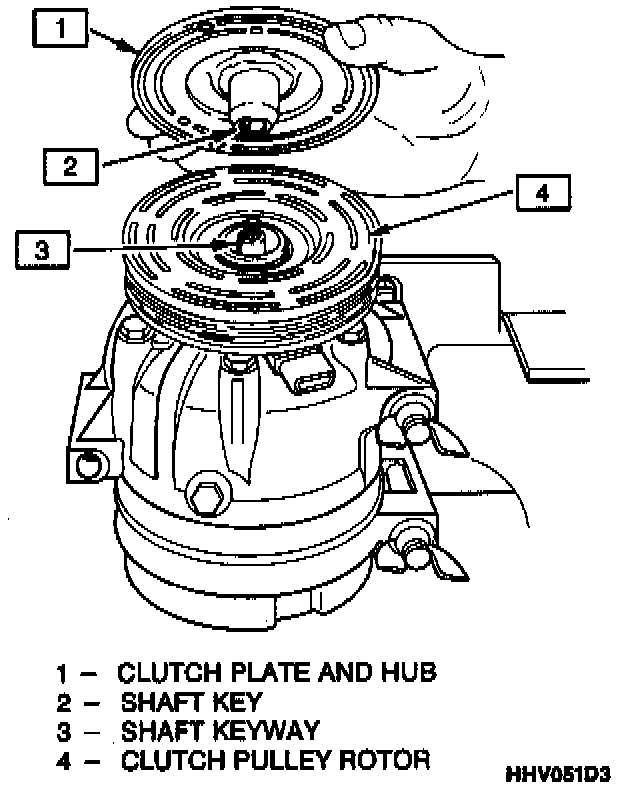 1

2

4

3

1 – CLUTCH PLATE AND HUB
2 – SHAFT KEY
3 – SHAFT KEYWAY
4 – CLUTCH PULLEY ROTOR

HHV051D3