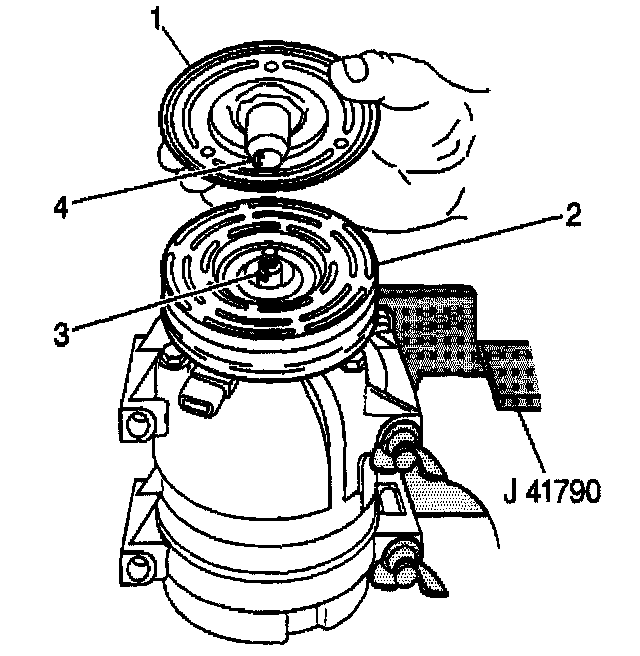 1
4
2
3
J 41790