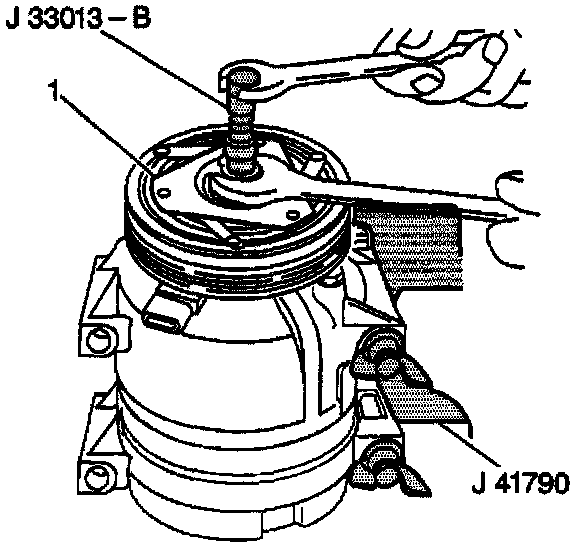 J 33013 – B

1

J 41790