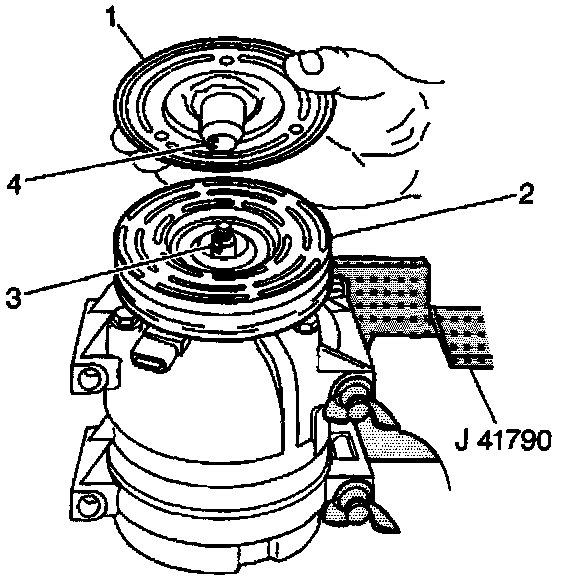 1
4
2
3
J 41790