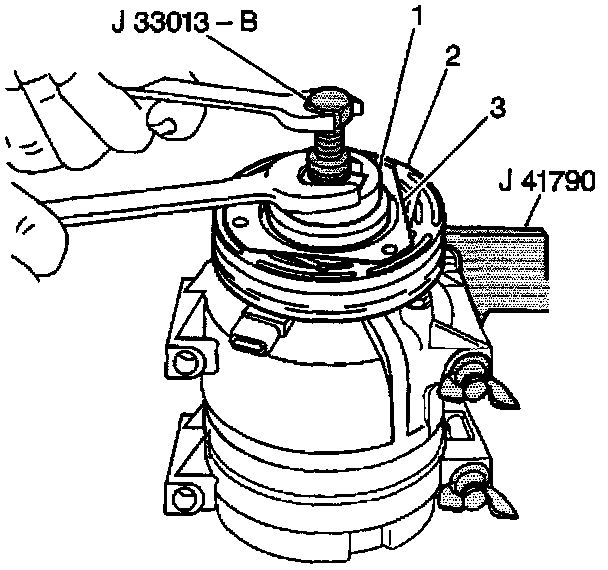 J 33013 – B
1
2
3
J 41790