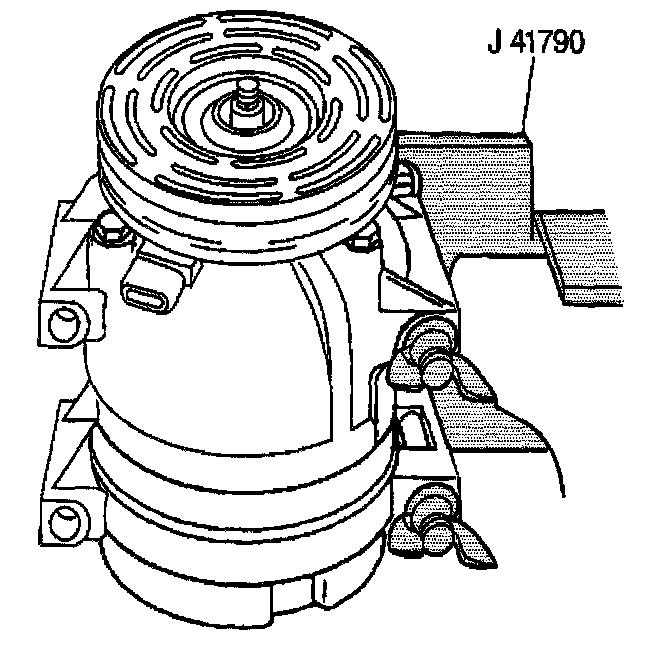 J 41790