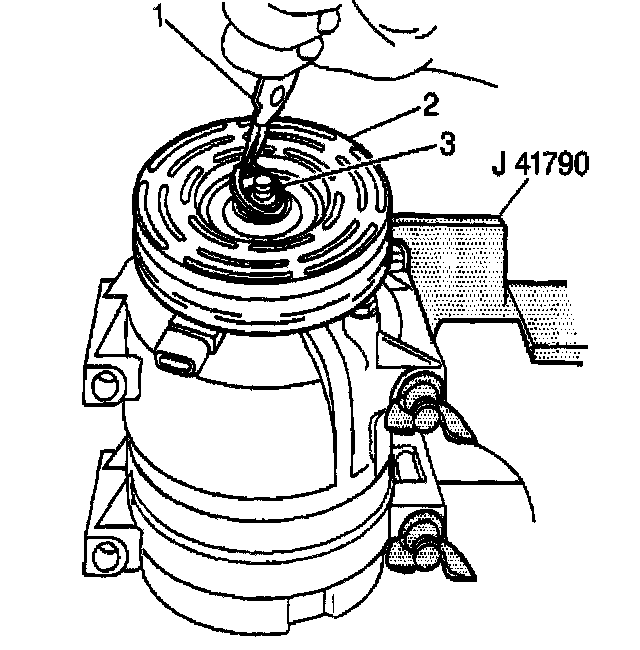 1
2
3
J 41790