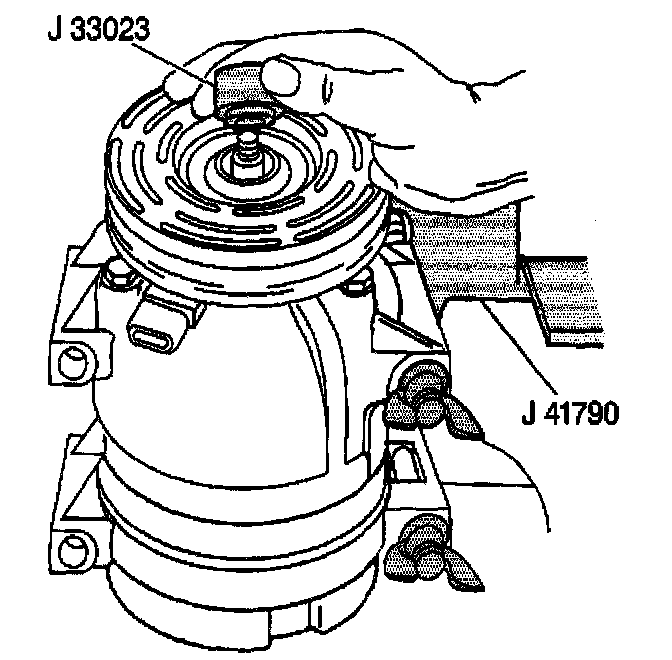 J 33023

J 41790