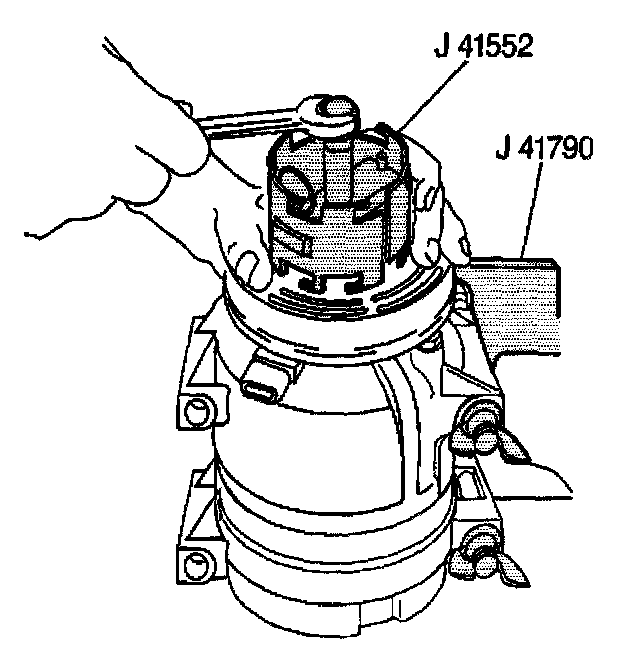 J 41552
J 41790