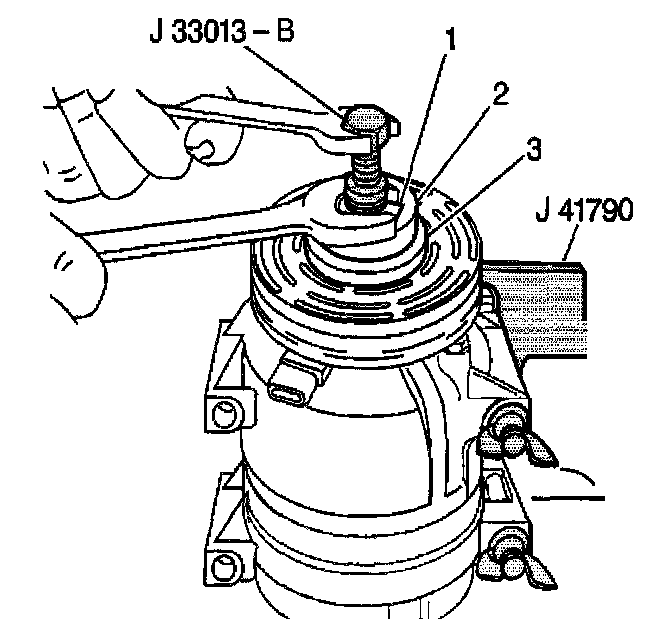 J 33013 – B
1
2
3
J 41790