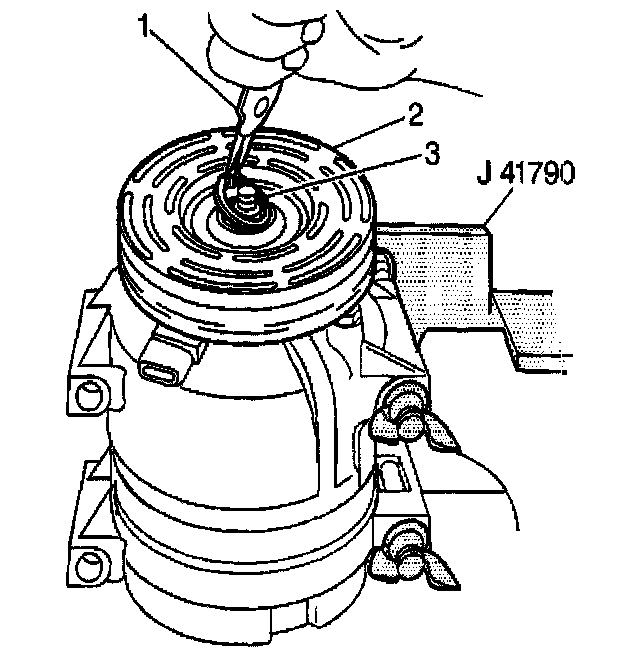 1
2
3
J 41790