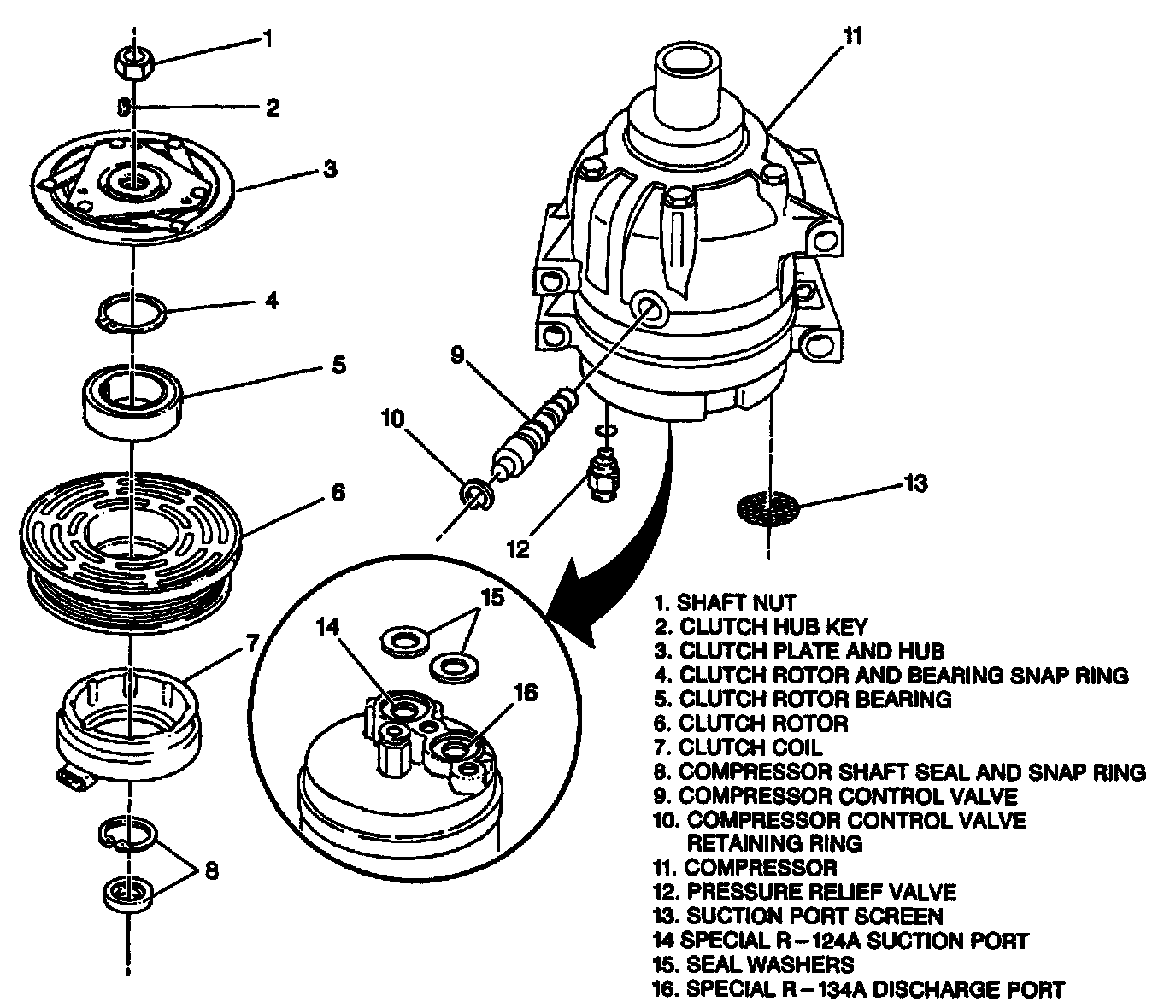 1
2
3
4
5
6
7
8
9
10
11
12
13
14
15
16

1. SHAFT NUT
2. CLUTCH HUB KEY
3. CLUTCH PLATE AND HUB
4. CLUTCH ROTOR AND BEARING SNAP RING
5. CLUTCH ROTOR BEARING
6. CLUTCH ROTOR
7. CLUTCH COIL
8. COMPRESSOR SHAFT SEAL AND SNAP RING
9. COMPRESSOR CONTROL VALVE
10. COMPRESSOR CONTROL VALVE RETAINING RING
11. COMPRESSOR
12. PRESSURE RELIEF VALVE
13. SUCTION PORT SCREEN
14 SPECIAL R – 124A SUCTION PORT
15. SEAL WASHERS
16. SPECIAL R – 134A DISCHARGE PORT