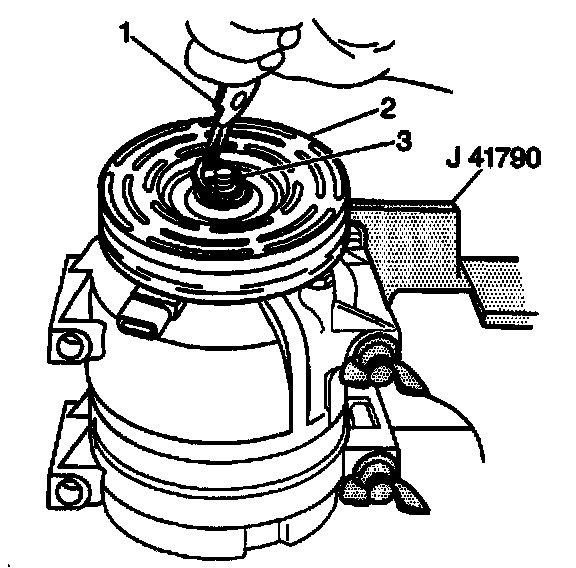 1
2
3
J 41790