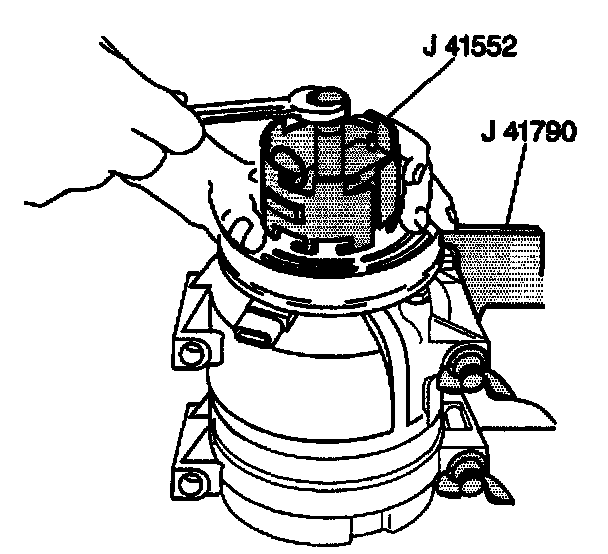 J 41552

J 41790