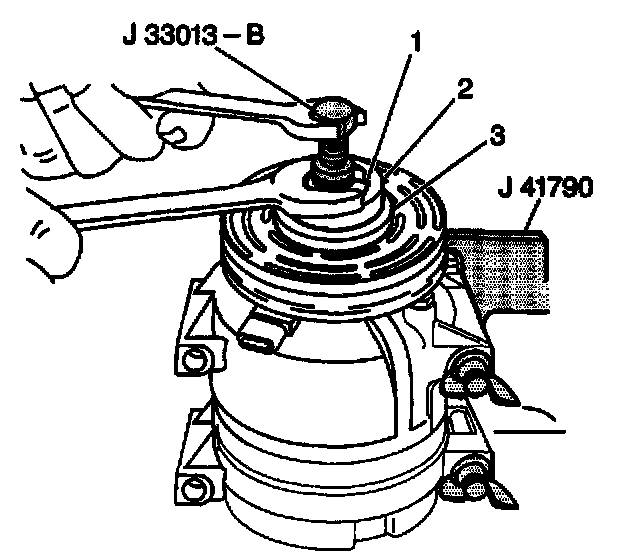 J 33013 – B
1
2
3
J 41790