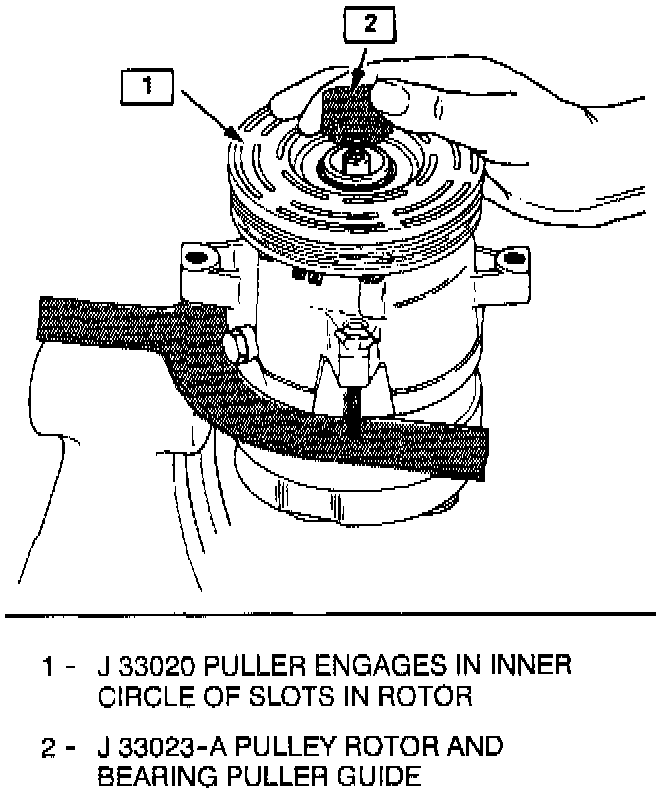 2

1

1 - J 33020 PULLER ENGAGES IN INNER CIRCLE OF SLOTS IN ROTOR

2 - J 33023-A PULLEY ROTOR AND BEARING PULLER GUIDE