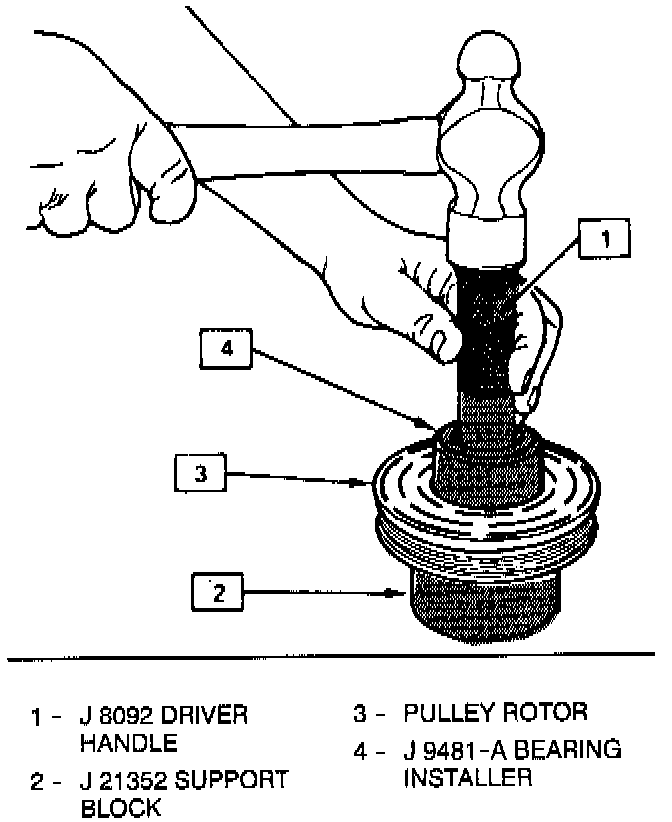 1

4

3

2

1 - J 8092 DRIVER HANDLE

2 - J 21352 SUPPORT BLOCK

3 - PULLEY ROTOR

4 - J 9481-A BEARING INSTALLER