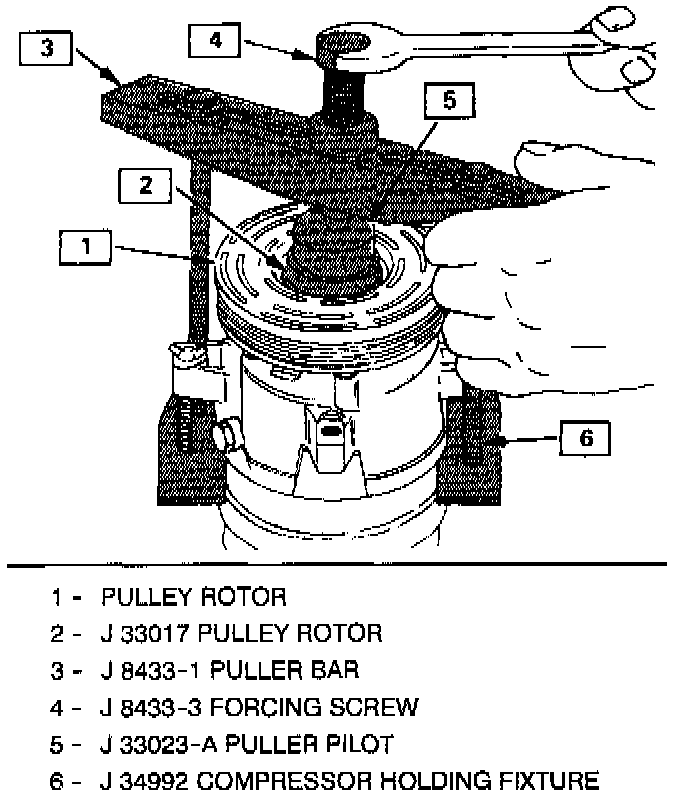 3

4

5

2

1

6

1 - PULLEY ROTOR
2 - J 33017 PULLEY ROTOR
3 - J 8433-1 PULLER BAR
4 - J 8433-3 FORCING SCREW
5 - J 33023-A PULLER PILOT
6 - J 34992 COMPRESSOR HOLDING FIXTURE