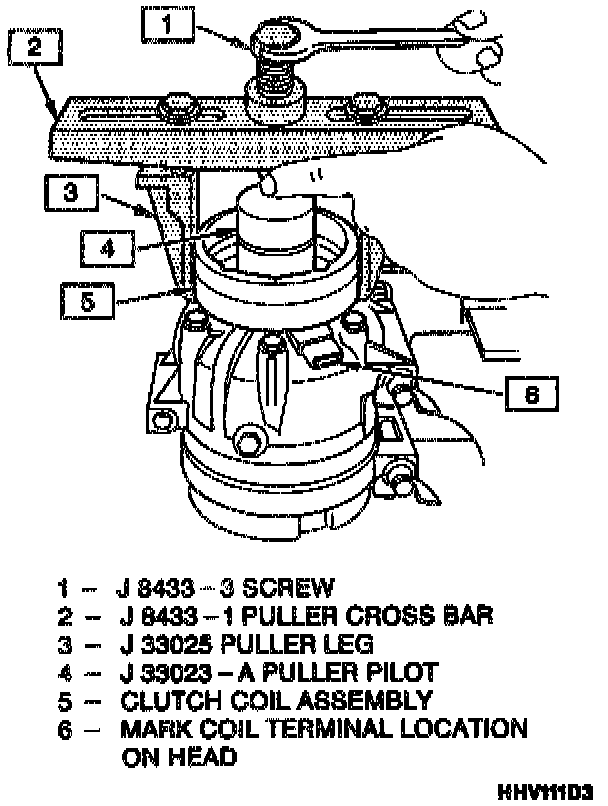 1

2

3

4

5

6

1 – J 8433 – 3 SCREW
2 – J 8433 – 1 PULLER CROSS BAR
3 – J 33025 PULLER LEG
4 – J 33023 – A PULLER PILOT
5 – CLUTCH COIL ASSEMBLY
6 – MARK COIL TERMINAL LOCATION ON HEAD

HHV111D3