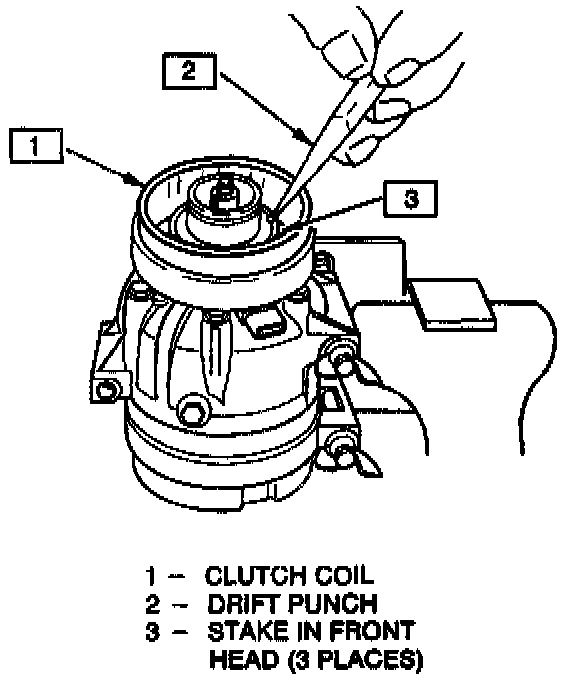 2

1

3

1 – CLUTCH COIL
2 – DRIFT PUNCH
3 – STAKE IN FRONT HEAD (3 PLACES)