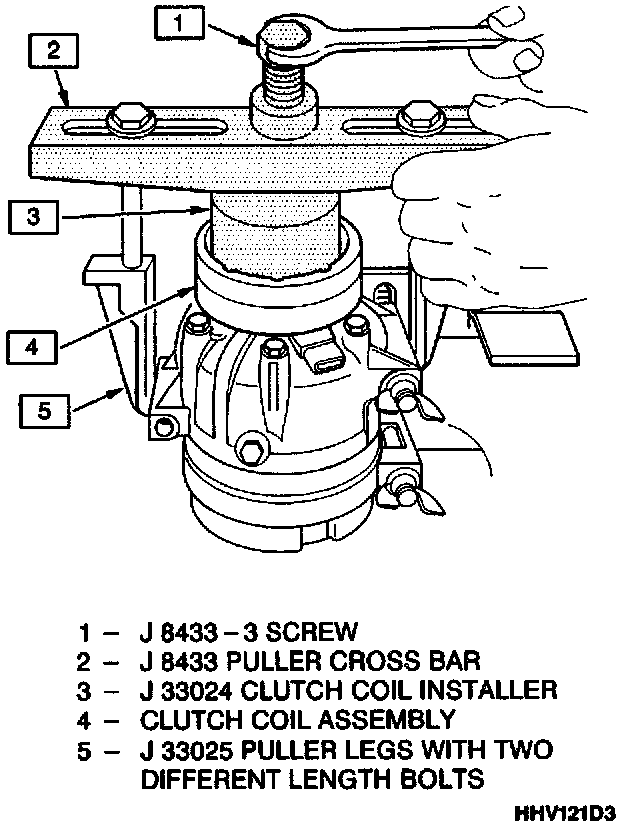 1

2

3

4

5

1 – J 8433 – 3 SCREW
2 – J 8433 PULLER CROSS BAR
3 – J 33024 CLUTCH COIL INSTALLER
4 – CLUTCH COIL ASSEMBLY
5 – J 33025 PULLER LEGS WITH TWO DIFFERENT LENGTH BOLTS

HHV121D3