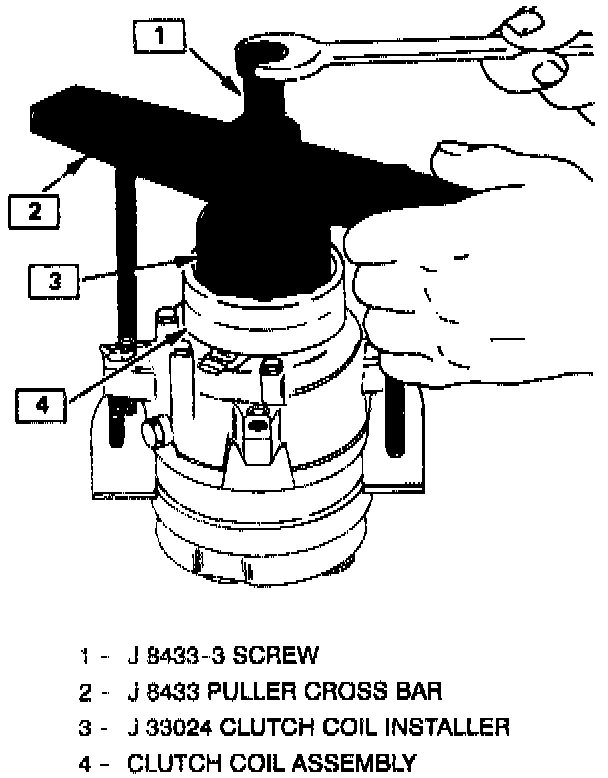 1

2

3

4

1 - J 8433-3 SCREW

2 - J 8433 PULLER CROSS BAR

3 - J 33024 CLUTCH COIL INSTALLER

4 - CLUTCH COIL ASSEMBLY