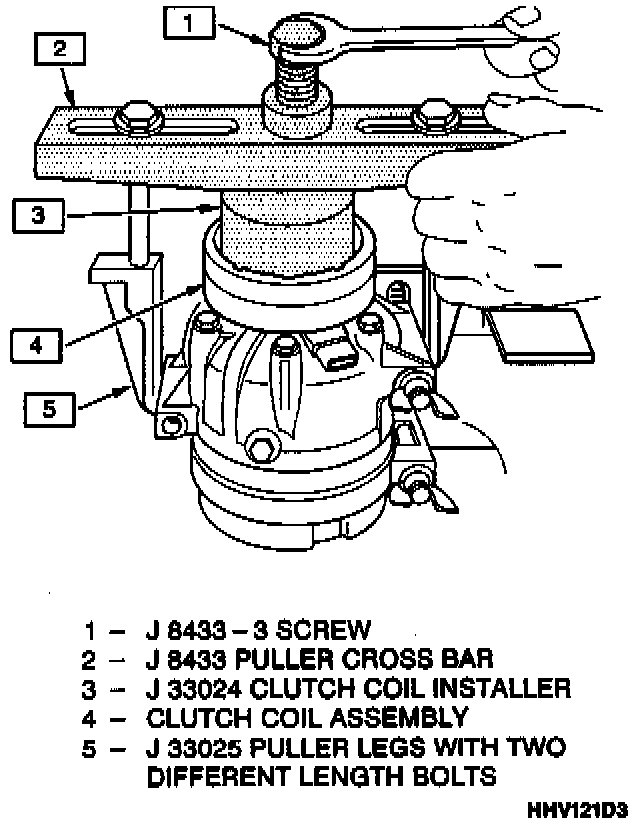 1

2

3

4

5

1 – J 8433 – 3 SCREW
2 – J 8433 PULLER CROSS BAR
3 – J 33024 CLUTCH COIL INSTALLER
4 – CLUTCH COIL ASSEMBLY
5 – J 33025 PULLER LEGS WITH TWO DIFFERENT LENGTH BOLTS

HHV121D3